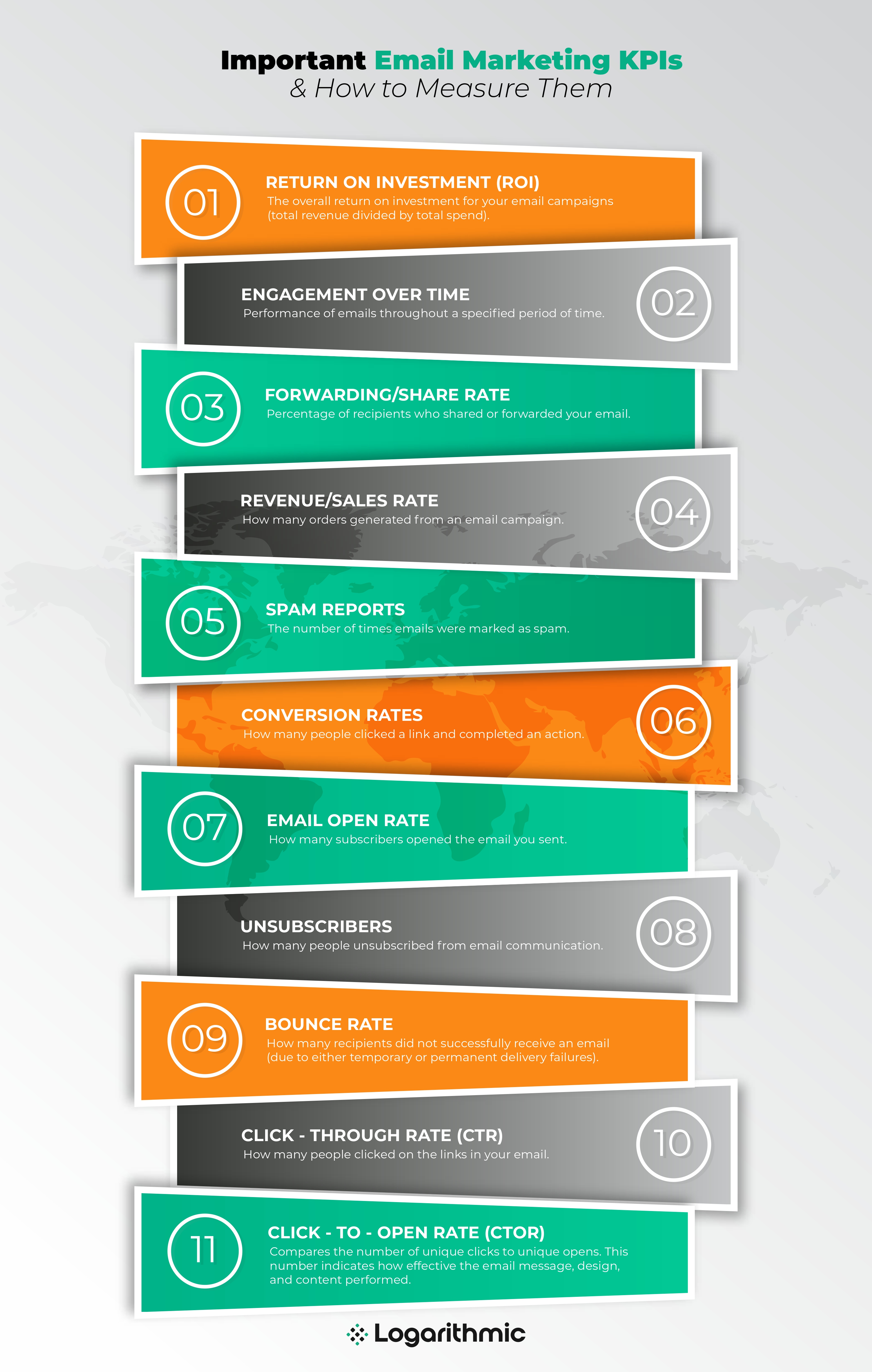 Important Email Marketing KPIs
& How to Measure Them

01
RETURN ON INVESTMENT (ROI)
The overall return on investment for your email campaigns (total revenue divided by total spend).

ENGAGEMENT OVER TIME
Performance of emails throughout a specified period of time.
02

03
FORWARDING/SHARE RATE
Percentage of recipients who shared or forwarded your email.

REVENUE/SALES RATE
How many orders generated from an email campaign.
04

05
SPAM REPORTS
The number of times emails were marked as spam.

CONVERSION RATES
How many people clicked a link and completed an action.
06

07
EMAIL OPEN RATE
How many subscribers opened the email you sent.

UNSUBSCRIBERS
How many people unsubscribed from email communication.
08

09
BOUNCE RATE
How many recipients did not successfully receive an email (due to either temporary or permanent delivery failures).

CLICK - THROUGH RATE (CTR)
How many people clicked on the links in your email.
10

11
CLICK - TO - OPEN RATE (CTOR)
Compares the number of unique clicks to unique opens. This number indicates how effective the email message, design, and content performed.

Logarithmic